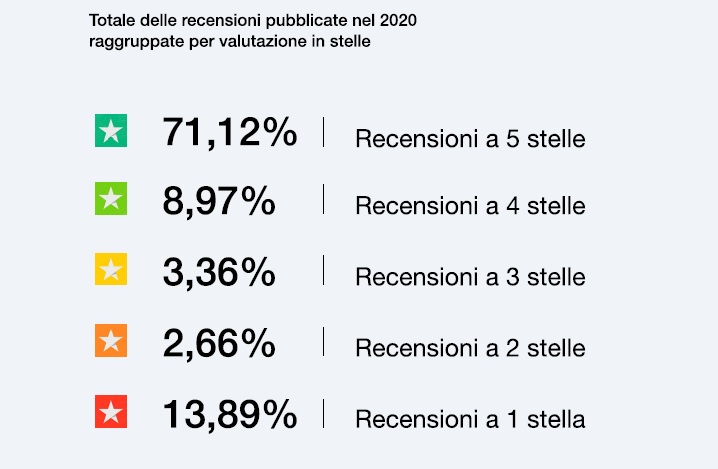 Totale delle recensioni pubblicate nel 2020
raggruppate per valutazione in stelle

71,12% | Recensioni a 5 stelle

8,97% | Recensioni a 4 stelle

3,36% | Recensioni a 3 stelle

2,66% | Recensioni a 2 stelle

13,89% | Recensioni a 1 stella